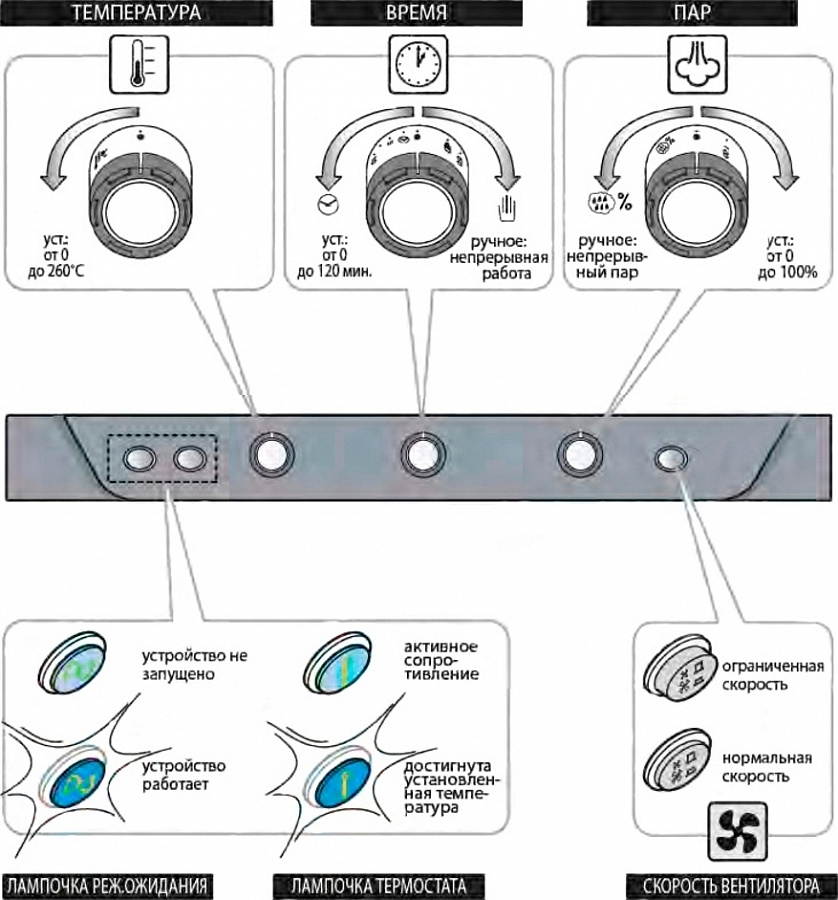 ТЕМПЕРАТУРА

уст.: от 0 до 260°C

ВРЕМЯ

уст.: от 0 до 120 мин.

ручное: непрерывная работа

ПАР

%

ручное: непрерывный пар

уст.: от 0 до 100%

устройство не запущено

устройство работает

активное сопротивление

достигнута установленная температура

ограниченная скорость

нормальная скорость

ЛАМПОЧКА РЕЖ.ОЖИДАНИЯ

ЛАМПОЧКА ТЕРМОСТАТА

СКОРОСТЬ ВЕНТИЛЯТОРА